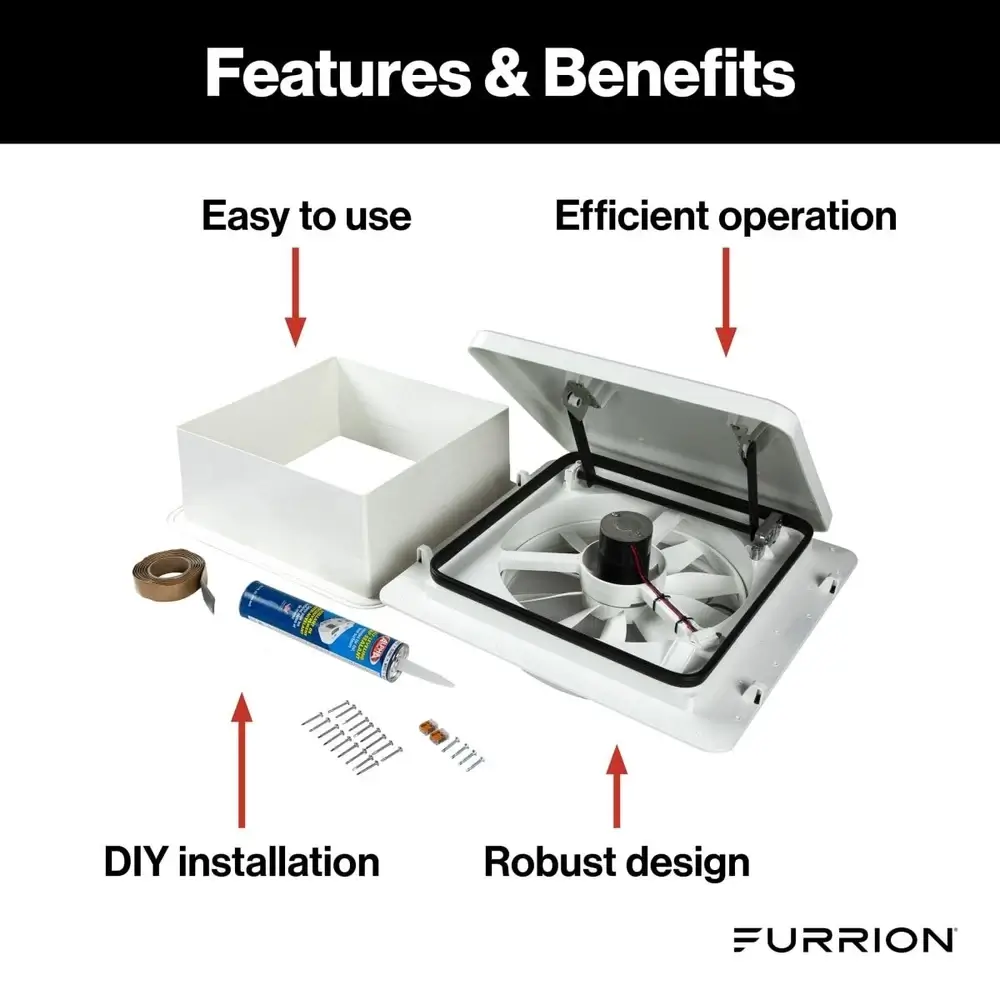 Features & Benefits

Easy to use

Efficient operation

DIY installation

Robust design

FURRION