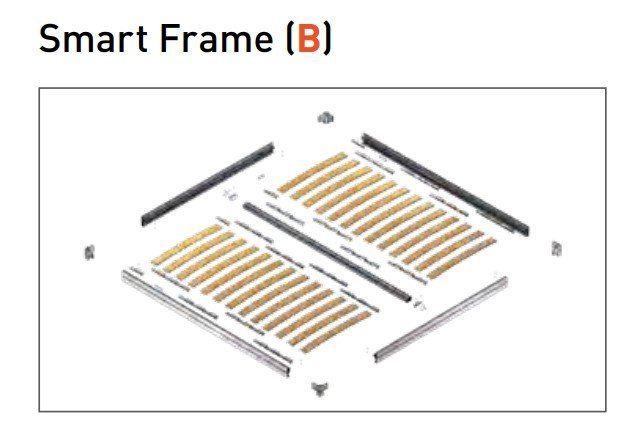 Smart Frame (B)