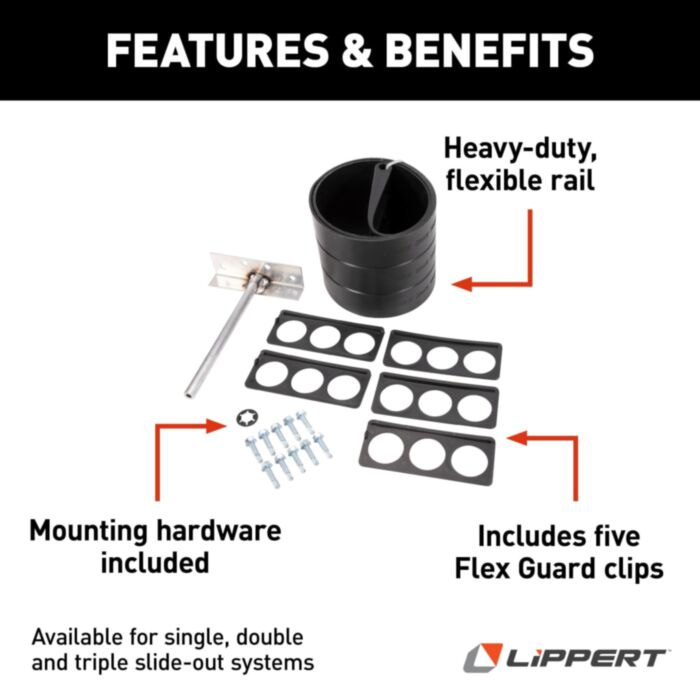 FEATURES & BENEFITS

Heavy-duty, flexible rail

Mounting hardware included

Includes five Flex Guard clips

Available for single, double and triple slide-out systems

LIPPERT