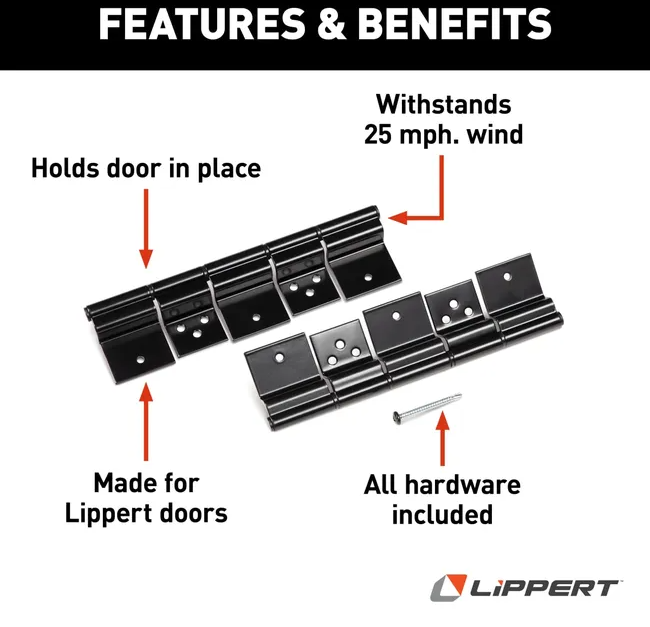 FEATURES & BENEFITS

Withstands 25 mph. wind

Holds door in place

Made for Lippert doors

All hardware included

LiPPERT