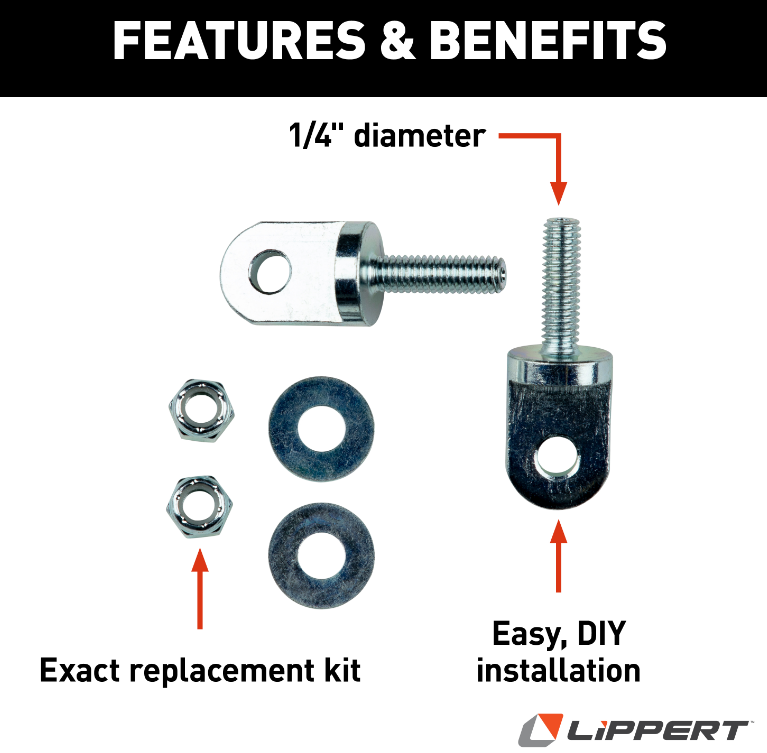 FEATURES & BENEFITS

1/4" diameter

Exact replacement kit

Easy, DIY installation

LIPPERT