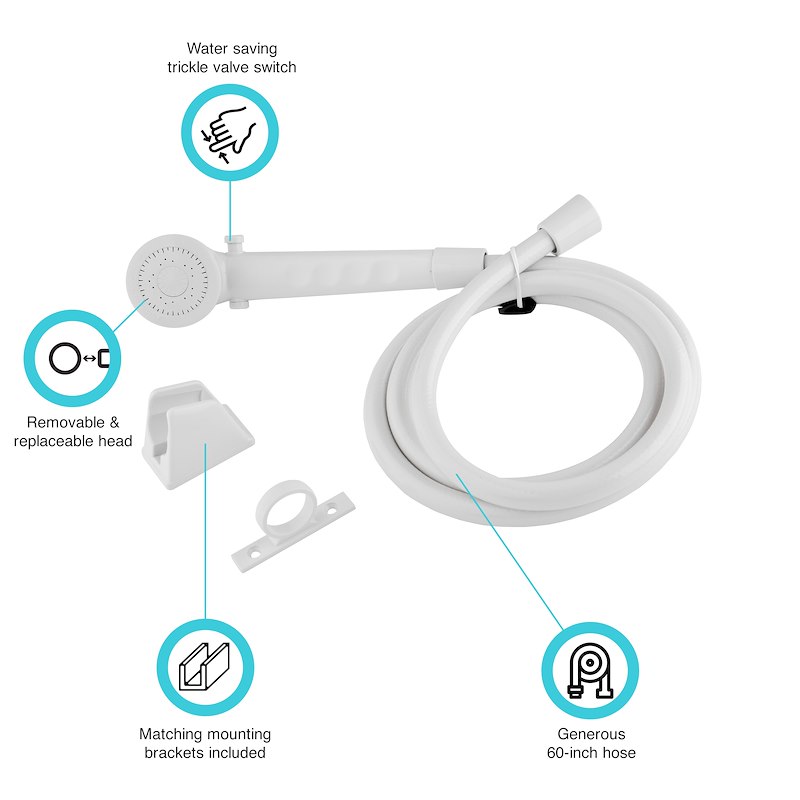 Water saving
trickle valve switch

Removable &
replaceable head

Matching mounting
brackets included

Generous
60-inch hose